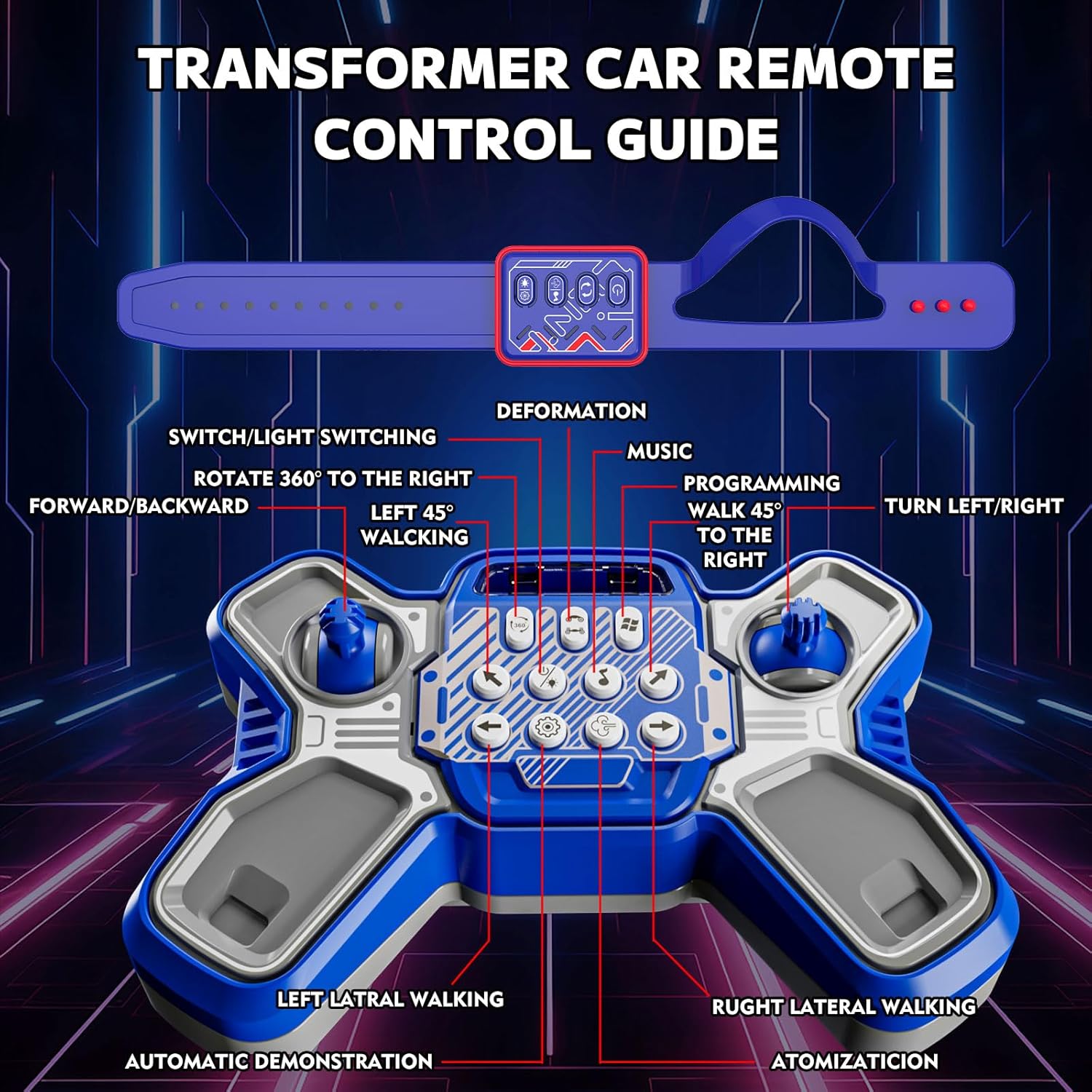 TRANSFORMER CAR REMOTE CONTROL GUIDE

DEFORMATION

SWITCH/LIGHT SWITCHING

MUSIC

ROTATE 360° TO THE RIGHT

PROGRAMMING

FORWARD/BACKWARD

LEFT 45° WALCKING

WALK 45° TO THE RIGHT

TURN LEFT/RIGHT

360

LEFT LATRAL WALKING

RUGHT LATERAL WALKING

AUTOMATIC DEMONSTRATION

ATOMIZATICION